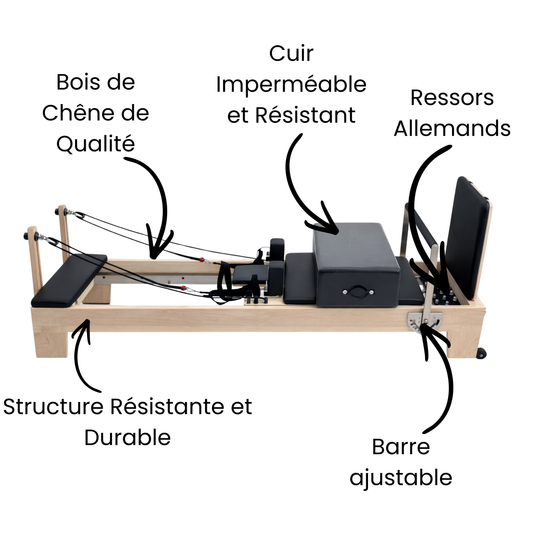 Bois de Chêne de Qualité

Cuir Imperméable et Résistant

Ressors Allemands

Structure Résistante et Durable

Barre ajustable